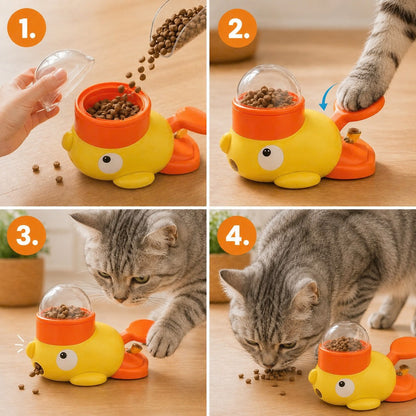 1.

2.

3.

4.